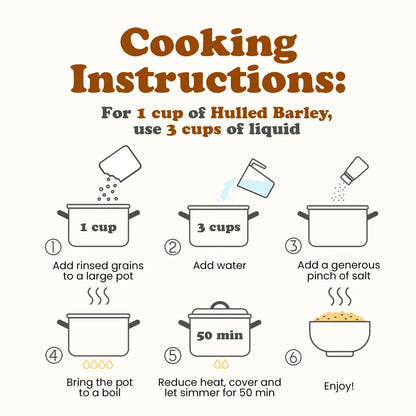 Cooking Instructions:

For 1 cup of Hulled Barley, use 3 cups of liquid

1 cup

① Add rinsed grains to a large pot

3 cups

② Add water

③ Add a generous pinch of salt

④ Bring the pot to a boil

50 min

⑤ Reduce heat, cover and let simmer for 50 min

⑥ Enjoy!